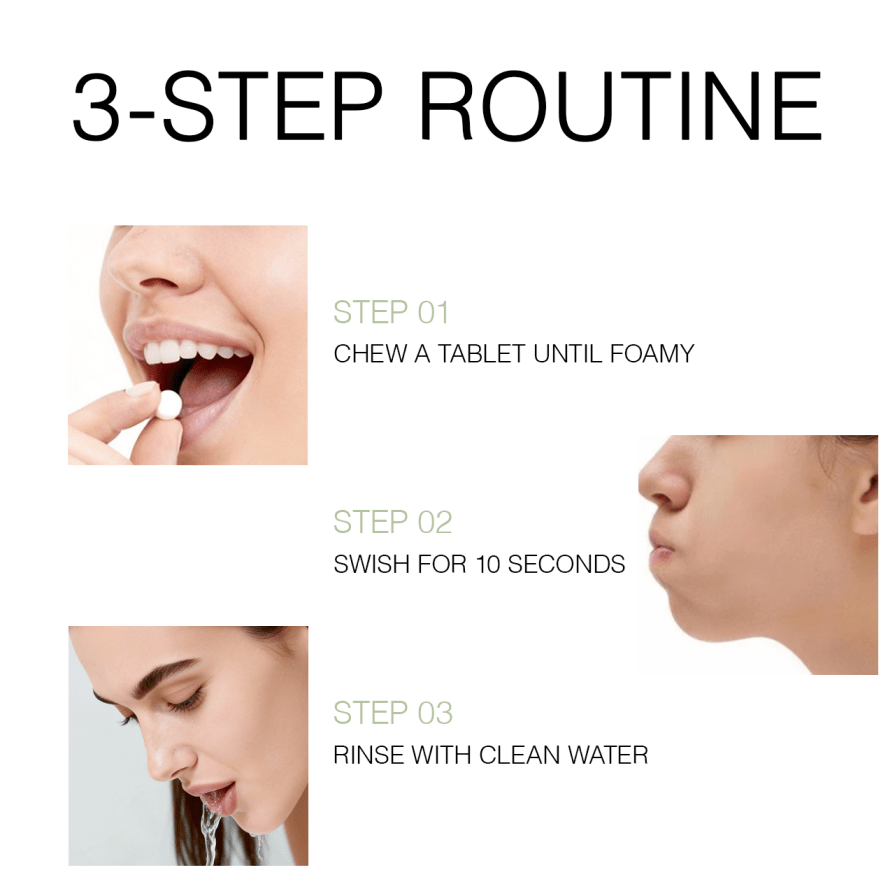 3-STEP ROUTINE

STEP 01
CHEW A TABLET UNTIL FOAMY

STEP 02
SWISH FOR 10 SECONDS

STEP 03
RINSE WITH CLEAN WATER